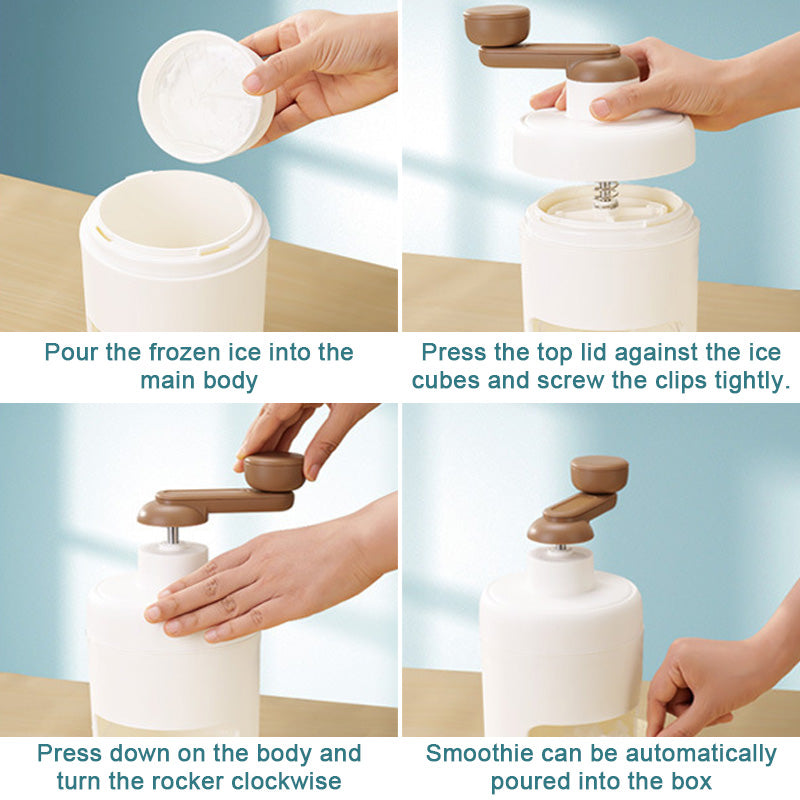 Pour the frozen ice into the main body

Press the top lid against the ice cubes and screw the clips tightly.

Press down on the body and turn the rocker clockwise

Smoothie can be automatically poured into the box