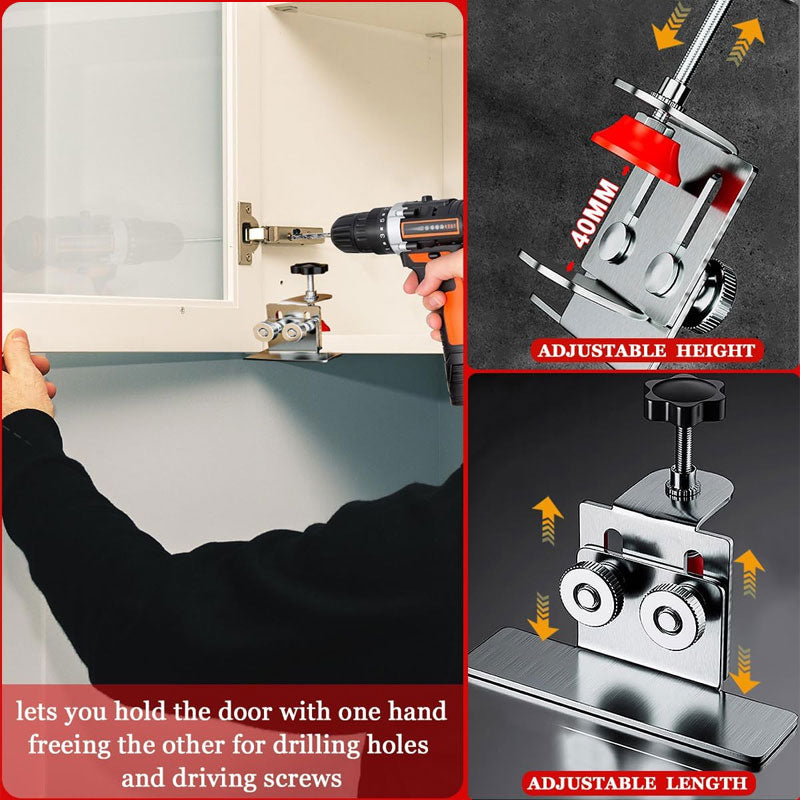 40MM

ADJUSTABLE HEIGHT

ADJUSTABLE LENGTH

lets you hold the door with one hand freeing the other for drilling holes and driving screws